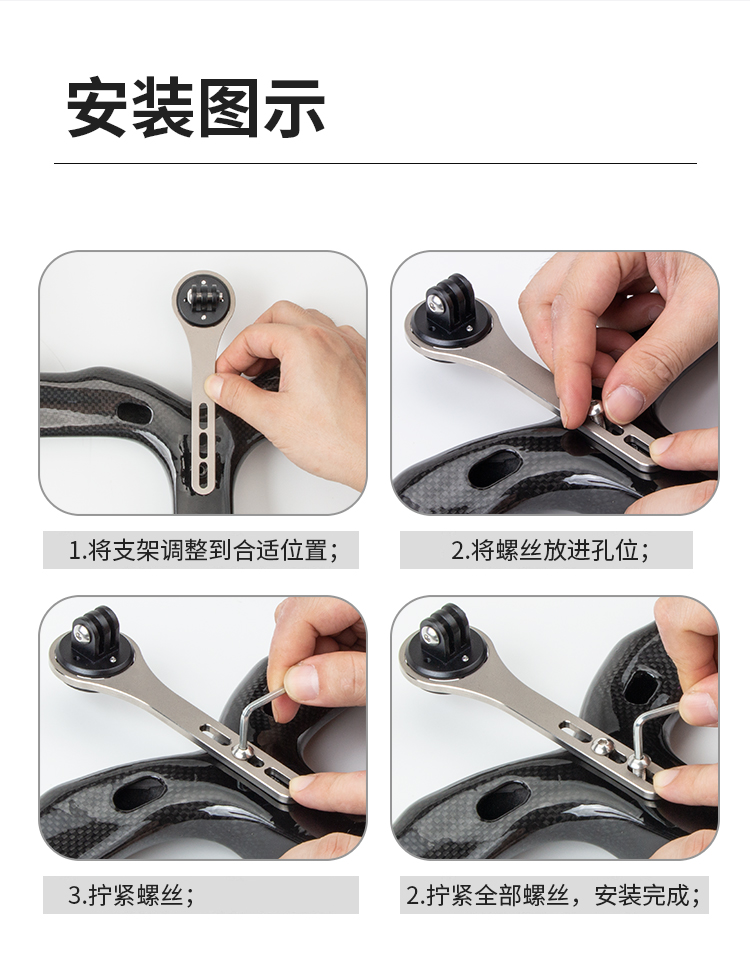 安装图示

1.将支架调整到合适位置；

2.将螺丝放进孔位；

3.拧紧螺丝；

2.拧紧全部螺丝，安装完成；