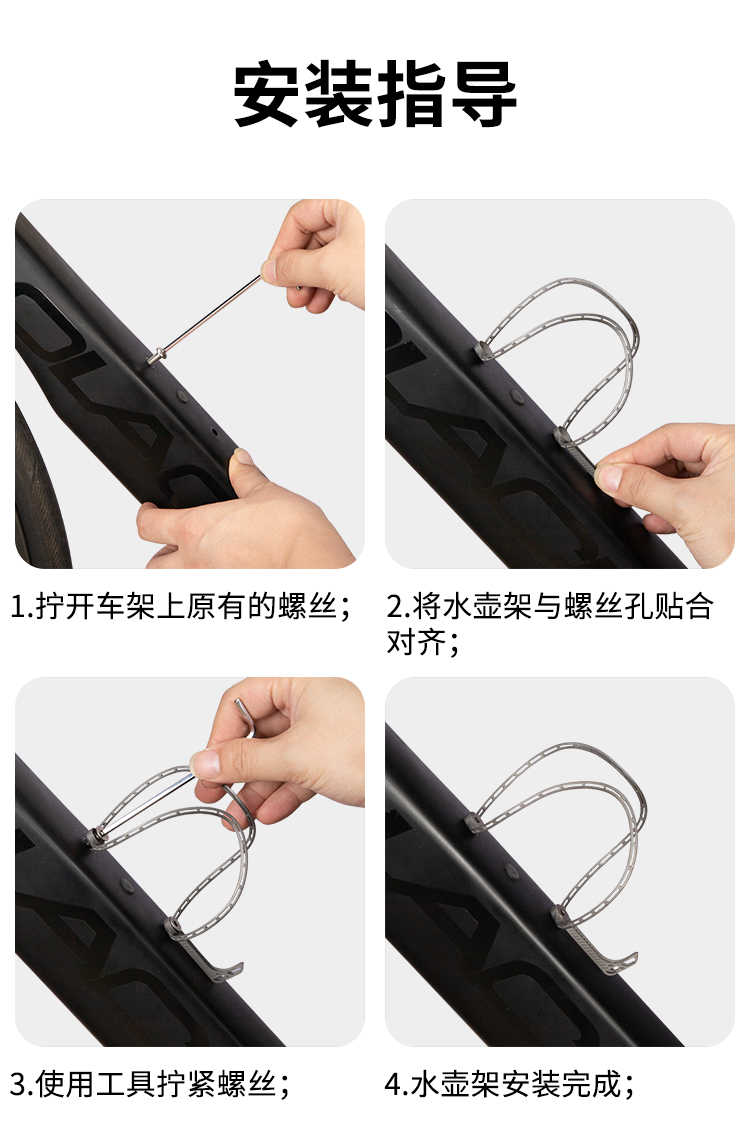 安装指导

1.拧开车架上原有的螺丝；

2.将水壶架与螺丝孔贴合对齐；

3.使用工具拧紧螺丝；

4.水壶架安装完成；